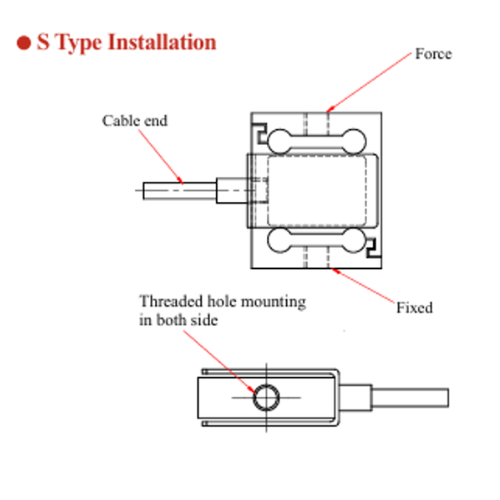 ● S Type Installation

Force

Cable end

Fixed

Threaded hole mounting in both side