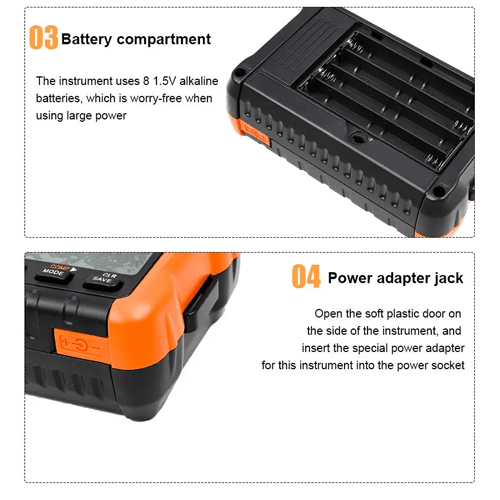 03 Battery compartment

The instrument uses 8 1.5V alkaline batteries, which is worry-free when using large power

COMP
MODE
CLR
SAVE

04 Power adapter jack

Open the soft plastic door on the side of the instrument, and insert the special power adapter for this instrument into the power socket